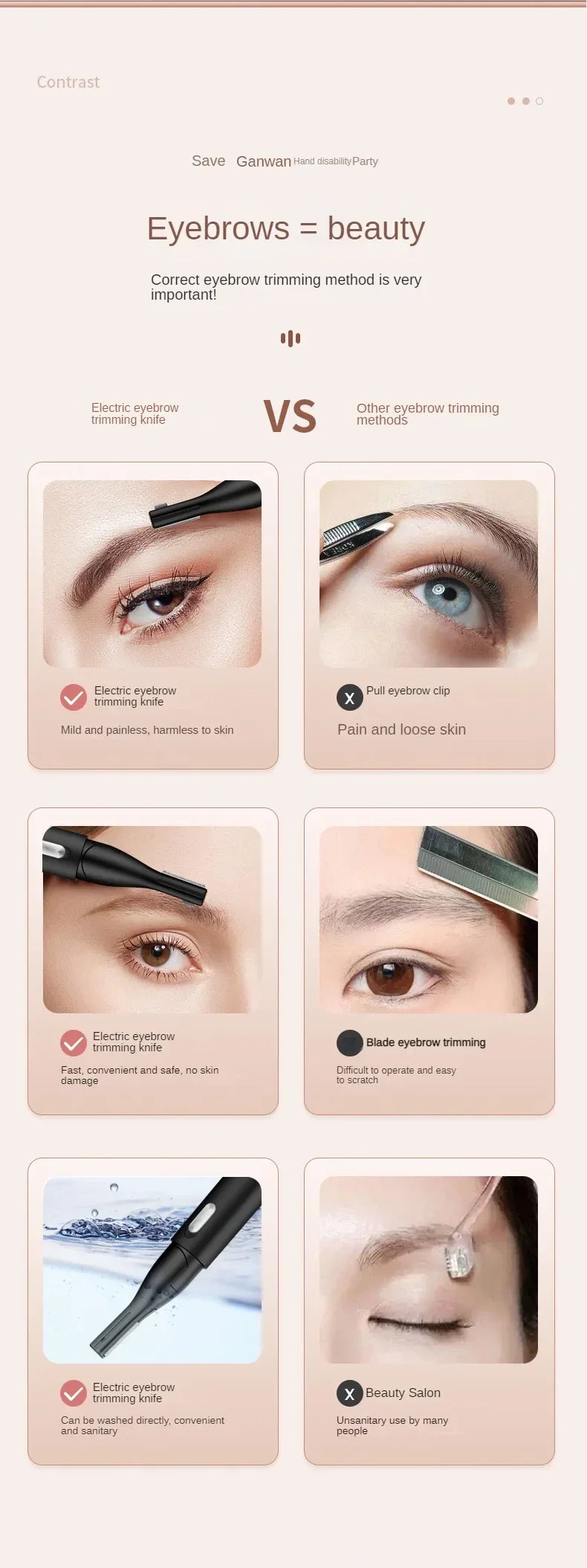 Contrast

Save Ganwan Hand disability Party

Eyebrows = beauty

Correct eyebrow trimming method is very important!

Electric eyebrow trimming knife

VS

Other eyebrow trimming methods

Electric eyebrow trimming knife

Mild and painless, harmless to skin

X Pull eyebrow clip

Pain and loose skin

Electric eyebrow trimming knife

Fast, convenient and safe, no skin damage

Blade eyebrow trimming

Difficult to operate and easy to scratch

Electric eyebrow trimming knife

Can be washed directly, convenient and sanitary

X Beauty Salon

Unsanitary use by many people