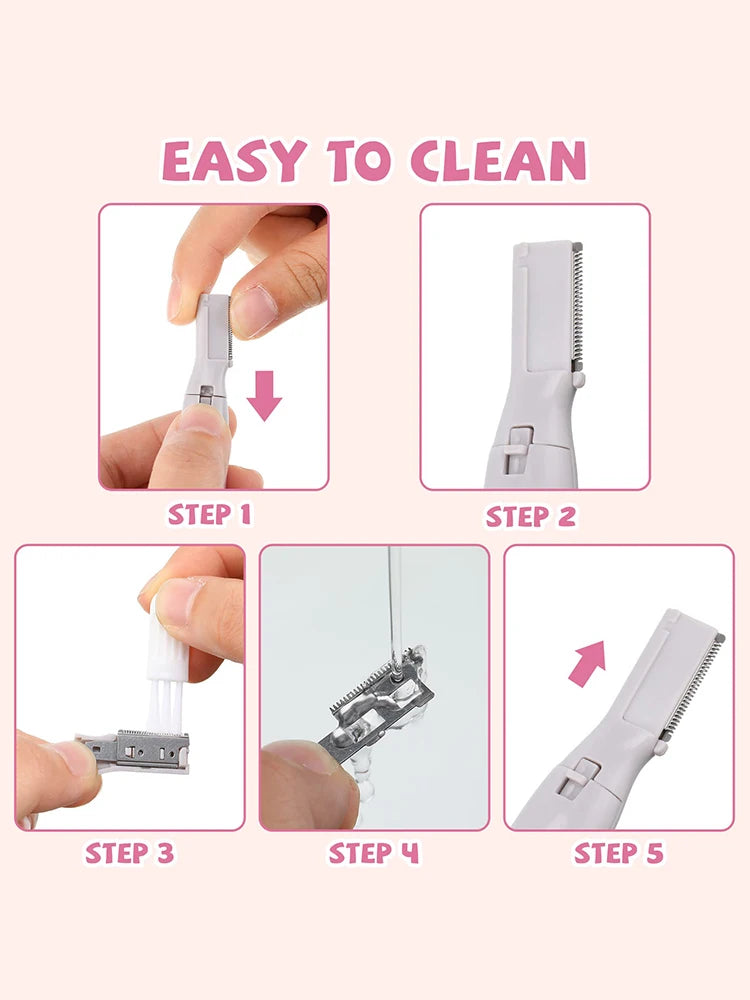 EASY TO CLEAN

STEP 1

STEP 2

STEP 3

STEP 4

STEP 5