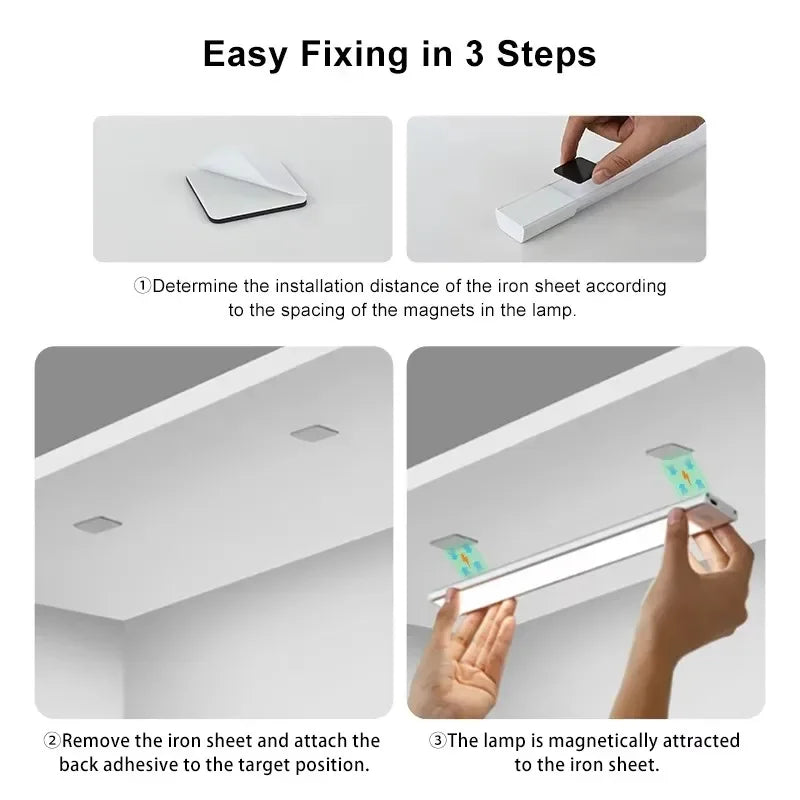 Easy Fixing in 3 Steps

①Determine the installation distance of the iron sheet according to the spacing of the magnets in the lamp.

②Remove the iron sheet and attach the back adhesive to the target position.

③The lamp is magnetically attracted to the iron sheet.