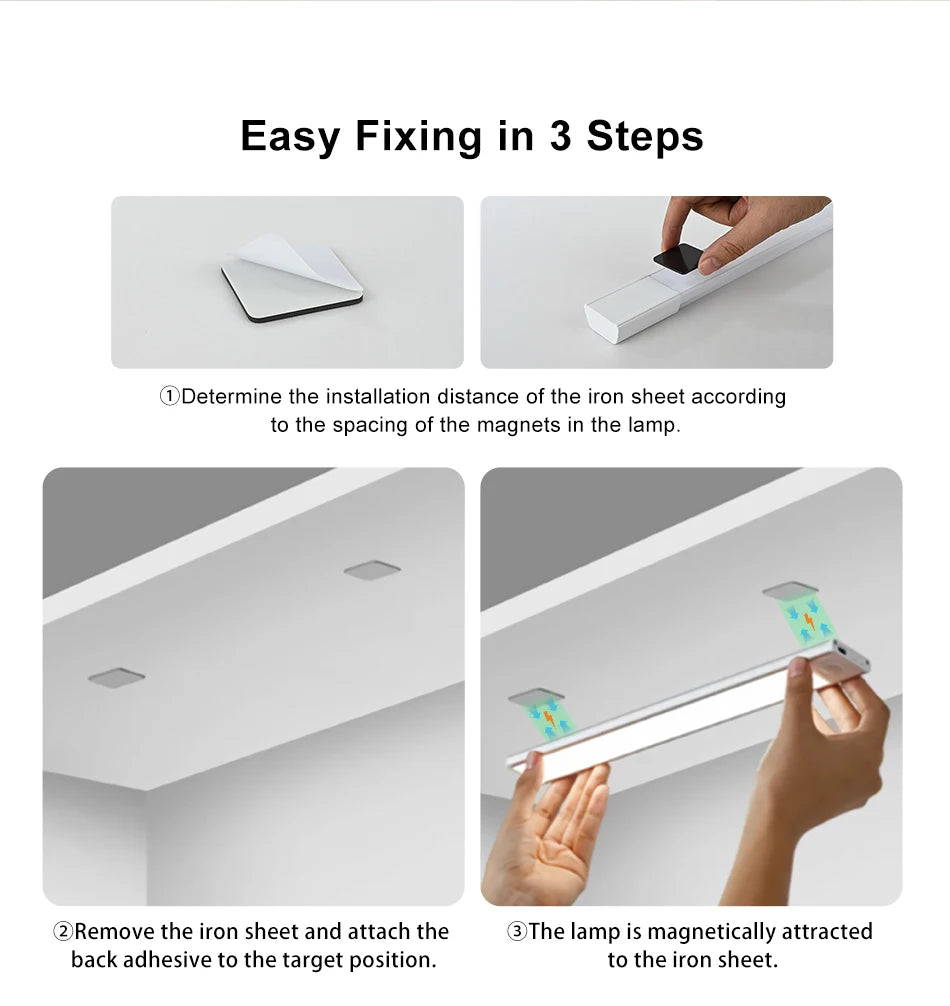 Easy Fixing in 3 Steps

①Determine the installation distance of the iron sheet according to the spacing of the magnets in the lamp.

②Remove the iron sheet and attach the back adhesive to the target position.

③The lamp is magnetically attracted to the iron sheet.