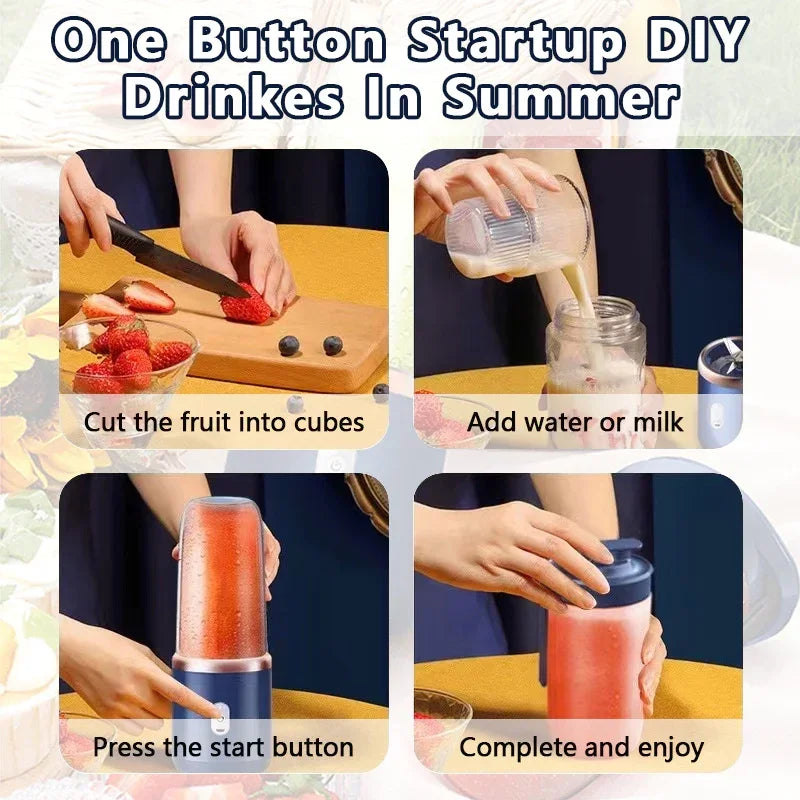 One Button Startup DIY Drinkes In Summer

Cut the fruit into cubes

Add water or milk

Press the start button

Complete and enjoy